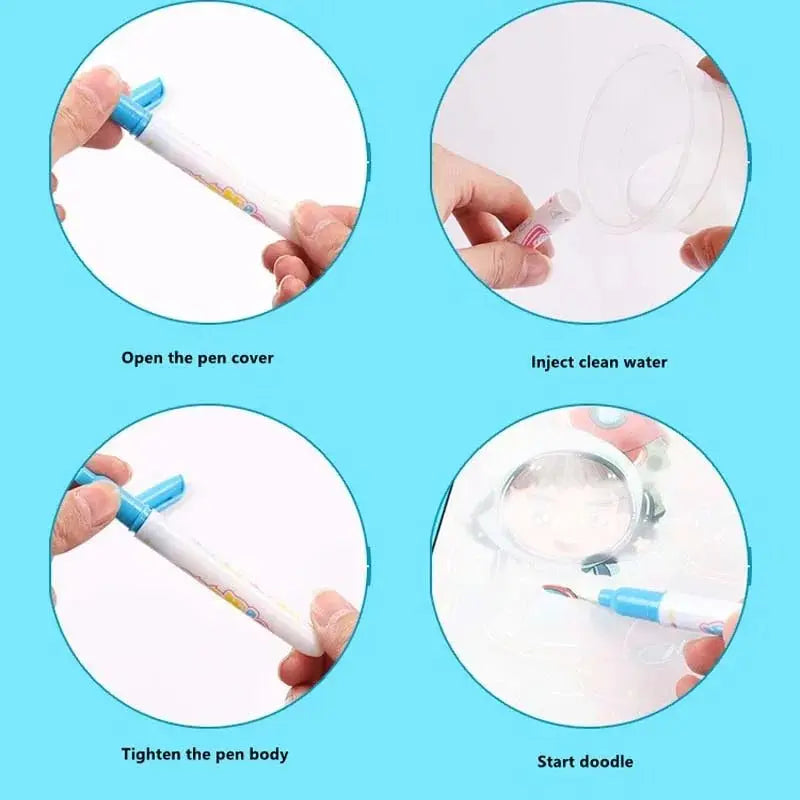 Open the pen cover

Inject clean water

Tighten the pen body

Start doodle